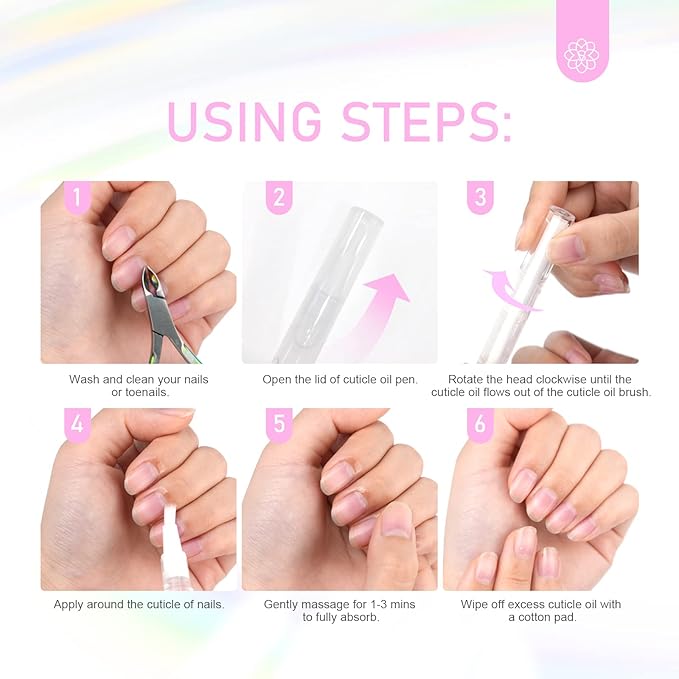 USING STEPS:

1

Wash and clean your nails or toenails.

2

Open the lid of cuticle oil pen.

3

Rotate the head clockwise until the cuticle oil flows out of the cuticle oil brush.

4

Apply around the cuticle of nails.

5

Gently massage for 1-3 mins to fully absorb.

6

Wipe off excess cuticle oil with a cotton pad.