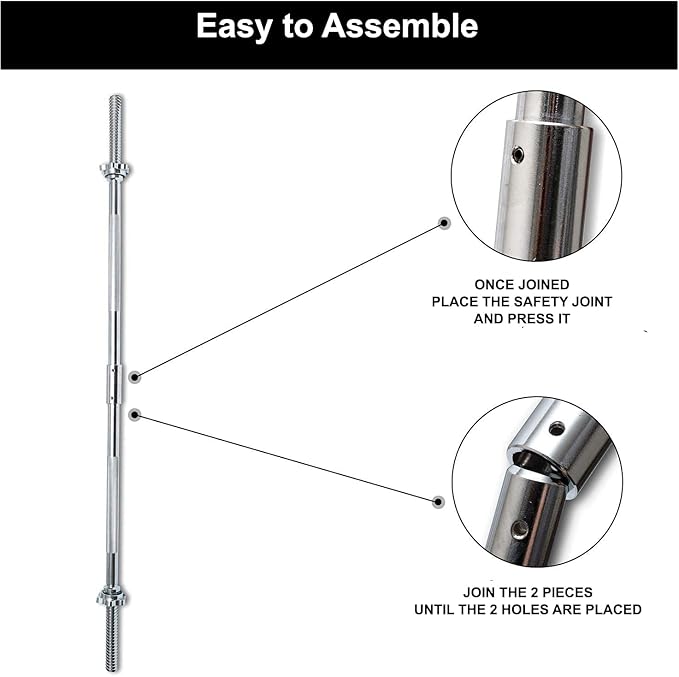 Easy to Assemble

ONCE JOINED
PLACE THE SAFETY JOINT
AND PRESS IT

JOIN THE 2 PIECES
UNTIL THE 2 HOLES ARE PLACED