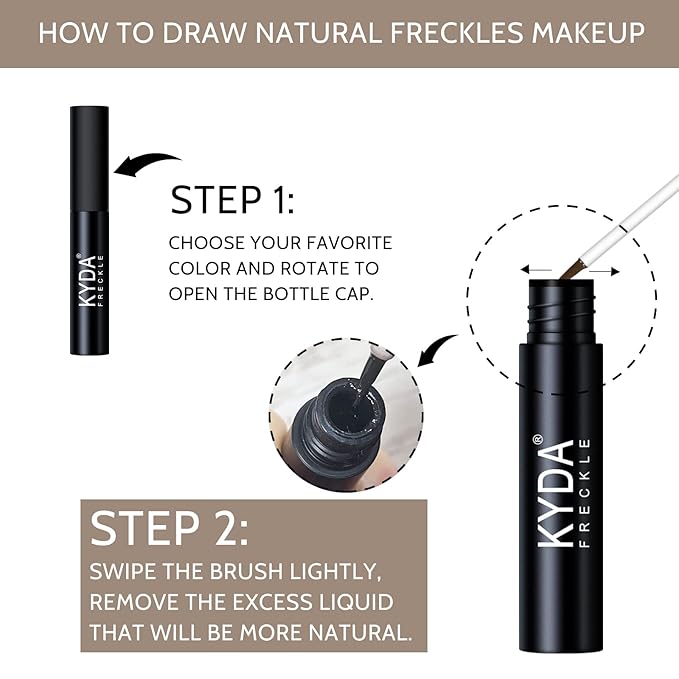 HOW TO DRAW NATURAL FRECKLES MAKEUP

KYDA® FRECKLE

STEP 1:
CHOOSE YOUR FAVORITE COLOR AND ROTATE TO OPEN THE BOTTLE CAP.

STEP 2:
SWIPE THE BRUSH LIGHTLY, REMOVE THE EXCESS LIQUID THAT WILL BE MORE NATURAL.

KYDA® FRECKLE