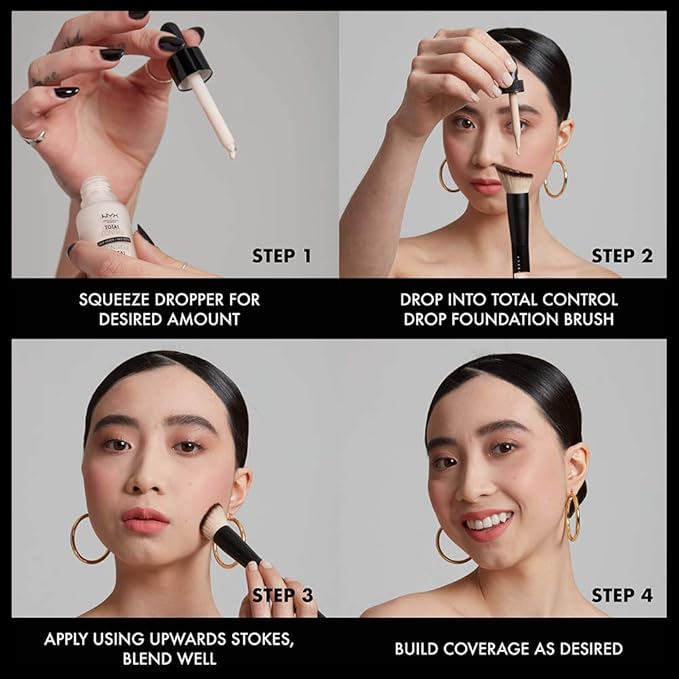 NYX
TOTAL

STEP 1

SQUEEZE DROPPER FOR DESIRED AMOUNT

STEP 2

DROP INTO TOTAL CONTROL DROP FOUNDATION BRUSH

STEP 3

APPLY USING UPWARDS STOKES, BLEND WELL

STEP 4

BUILD COVERAGE AS DESIRED