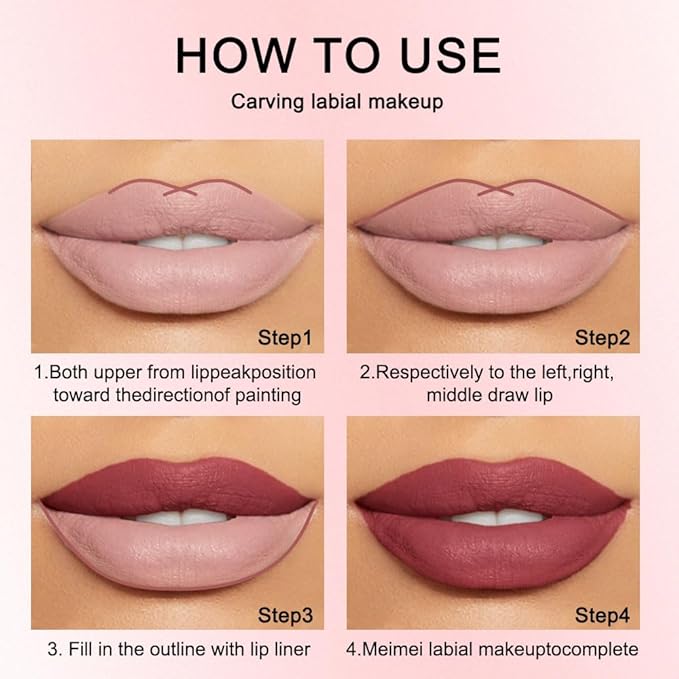 HOW TO USE

Carving labial makeup

Step1

1.Both upper from lippeakposition toward thedirectionof painting

Step2

2.Respectively to the left,right, middle draw lip

Step3

3. Fill in the outline with lip liner

Step4

4.Meimei labial makeuptocomplete