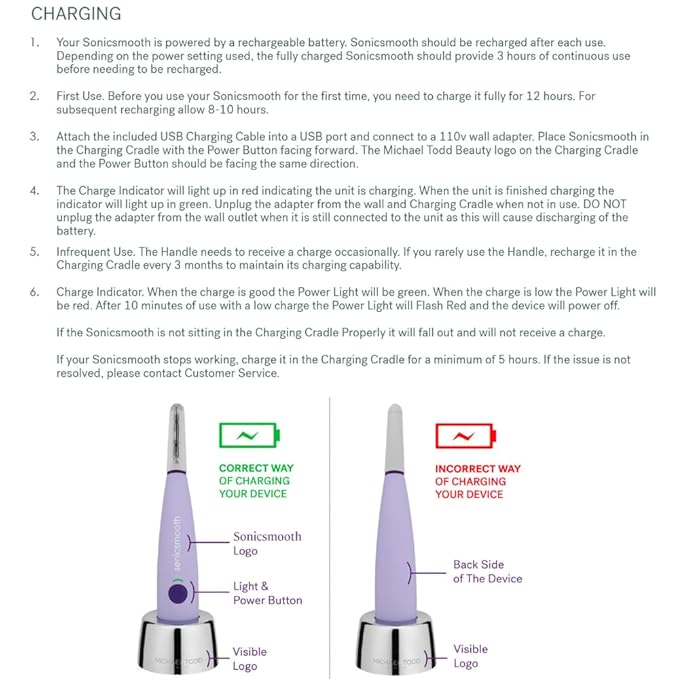 CHARGING

1. Your Sonicsmooth is powered by a rechargeable battery. Sonicsmooth should be recharged after each use. Depending on the power setting used, the fully charged Sonicsmooth should provide 3 hours of continuous use before needing to be recharged.

2. First Use. Before you use your Sonicsmooth for the first time, you need to charge it fully for 12 hours. For subsequent recharging allow 8-10 hours.

3. Attach the included USB Charging Cable into a USB port and connect to a 110v wall adapter. Place Sonicsmooth in the Charging Cradle with the Power Button facing forward. The Michael Todd Beauty logo on the Charging Cradle and the Power Button should be facing the same direction.

4. The Charge Indicator will light up in red indicating the unit is charging. When the unit is finished charging the indicator will light up in green. Unplug the adapter from the wall and Charging Cradle when not in use. DO NOT unplug the adapter from the wall outlet when it is still connected to the unit as this will cause discharging of the battery.

5. Infrequent Use. The Handle needs to receive a charge occasionally. If you rarely use the Handle, recharge it in the Charging Cradle every 3 months to maintain its charging capability.

6. Charge Indicator. When the charge is good the Power Light will be green. When the charge is low the Power Light will be red. After 10 minutes of use with a low charge the Power Light will Flash Red and the device will power off.

If the Sonicsmooth is not sitting in the Charging Cradle Properly it will fall out and will not receive a charge.

If your Sonicsmooth stops working, charge it in the Charging Cradle for a minimum of 5 hours. If the issue is not resolved, please contact Customer Service.

CORRECT WAY OF CHARGING YOUR DEVICE

sonicsmooth

Sonicsmooth Logo

Light & Power Button

MICHAEL TODD

Visible Logo

INCORRECT WAY OF CHARGING YOUR DEVICE

Back Side of The Device

MICHAEL TODD

Visible Logo