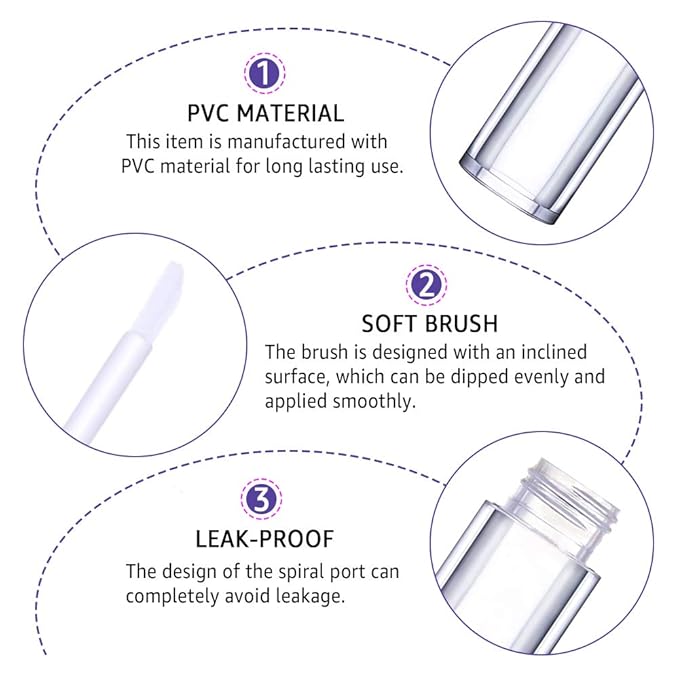 1

PVC MATERIAL

This item is manufactured with PVC material for long lasting use.

2

SOFT BRUSH

The brush is designed with an inclined surface, which can be dipped evenly and applied smoothly.

3

LEAK-PROOF

The design of the spiral port can completely avoid leakage.