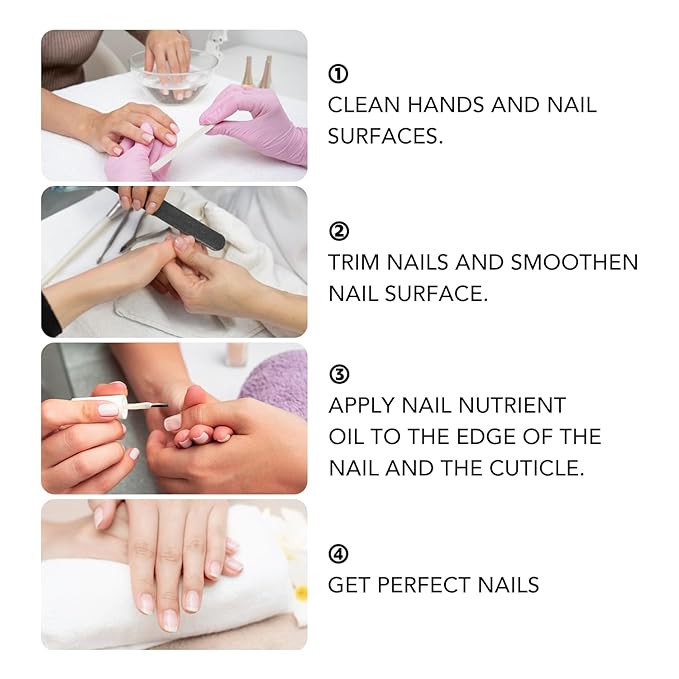 ①
CLEAN HANDS AND NAIL SURFACES.

②
TRIM NAILS AND SMOOTHEN NAIL SURFACE.

③
APPLY NAIL NUTRIENT OIL TO THE EDGE OF THE NAIL AND THE CUTICLE.

④
GET PERFECT NAILS