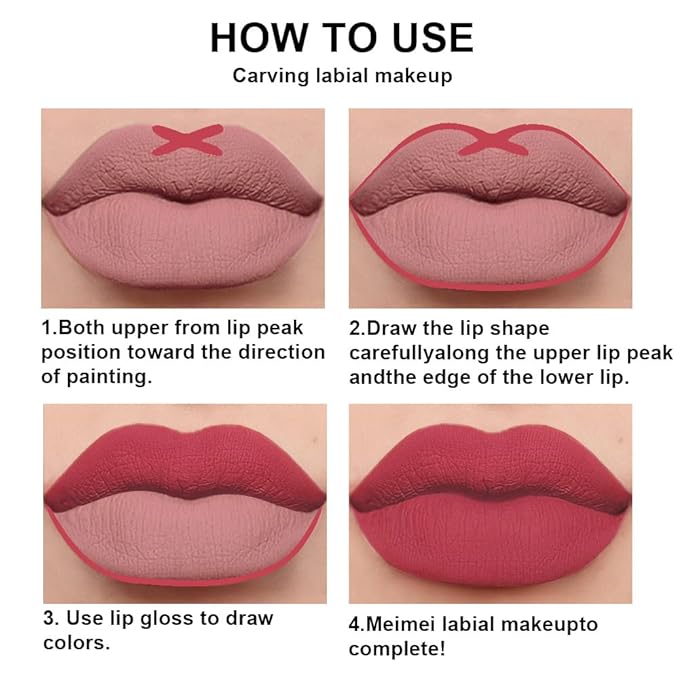 HOW TO USE

Carving labial makeup

1.Both upper from lip peak position toward the direction of painting.

2.Draw the lip shape carefullyalong the upper lip peak andthe edge of the lower lip.

3. Use lip gloss to draw colors.

4.Meimei labial makeupto complete!