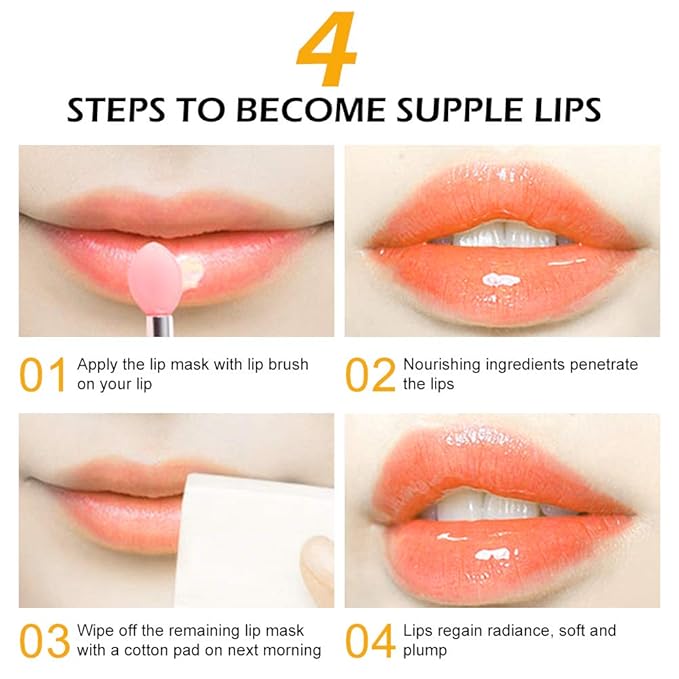 4
STEPS TO BECOME SUPPLE LIPS

01 Apply the lip mask with lip brush on your lip

02 Nourishing ingredients penetrate the lips

03 Wipe off the remaining lip mask with a cotton pad on next morning

04 Lips regain radiance, soft and plump