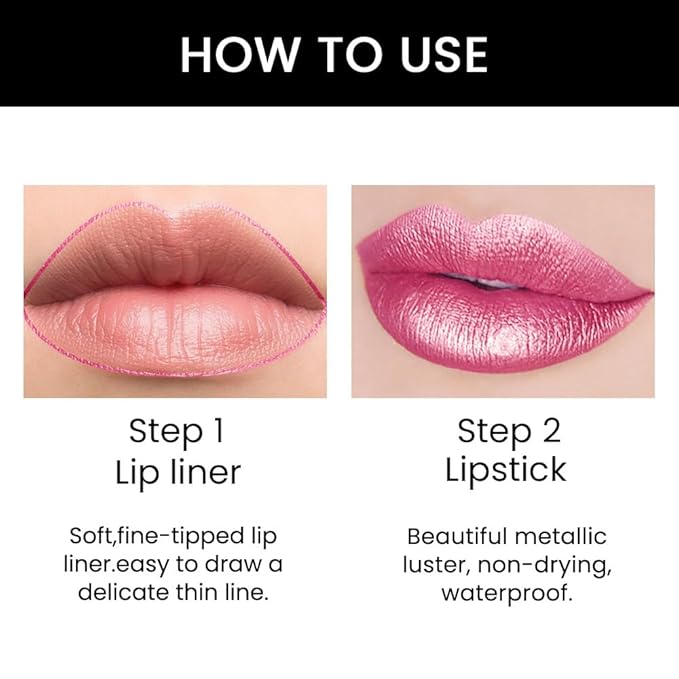 HOW TO USE

Step 1
Lip liner

Soft,fine-tipped lip liner.easy to draw a delicate thin line.

Step 2
Lipstick

Beautiful metallic luster, non-drying, waterproof.