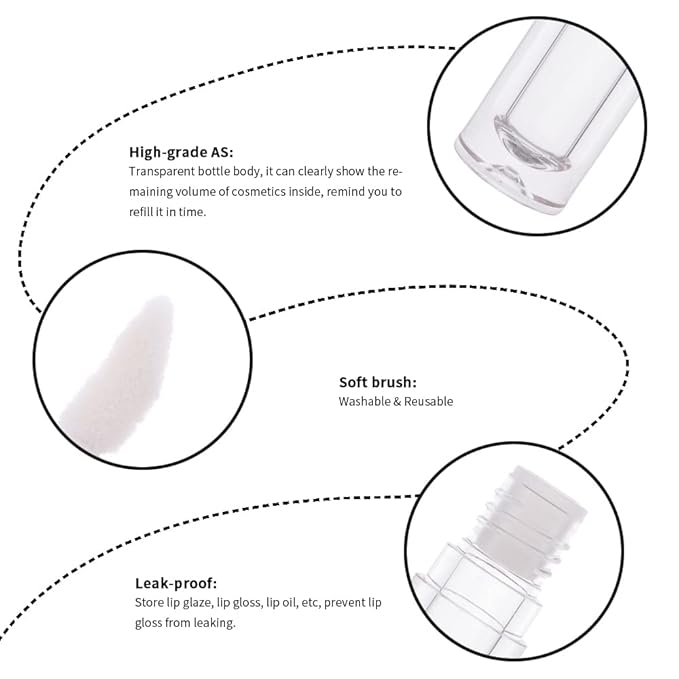 High-grade AS:
Transparent bottle body, it can clearly show the remaining volume of cosmetics inside, remind you to refill it in time.

Soft brush:
Washable & Reusable

Leak-proof:
Store lip glaze, lip gloss, lip oil, etc, prevent lip gloss from leaking.