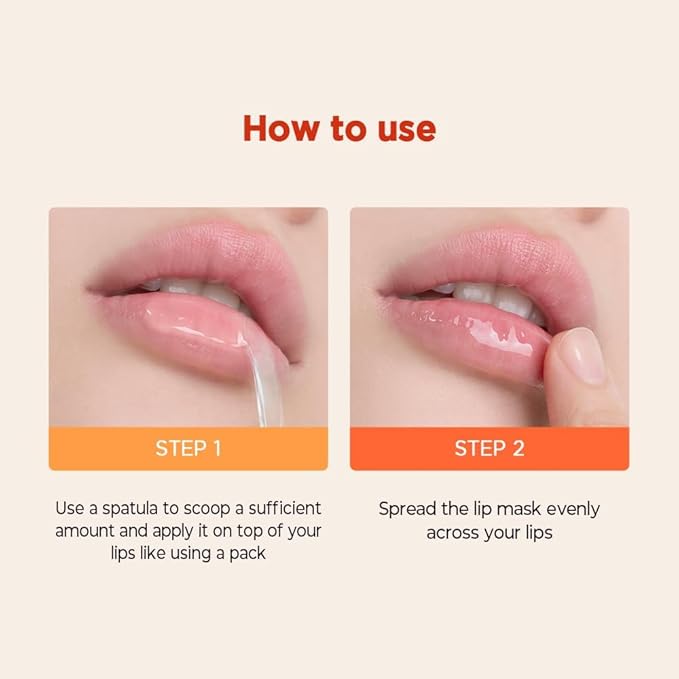 How to use

STEP 1

Use a spatula to scoop a sufficient amount and apply it on top of your lips like using a pack

STEP 2

Spread the lip mask evenly across your lips