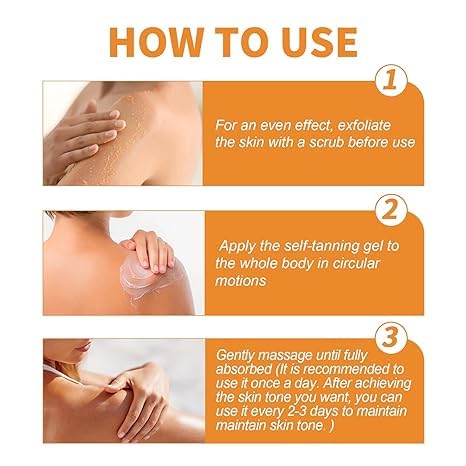 HOW TO USE

1

For an even effect, exfoliate the skin with a scrub before use

2

Apply the self-tanning gel to the whole body in circular motions

3

Gently massage until fully absorbed (It is recommended to use it once a day. After achieving the skin tone you want, you can use it every 2-3 days to maintain maintain skin tone. )