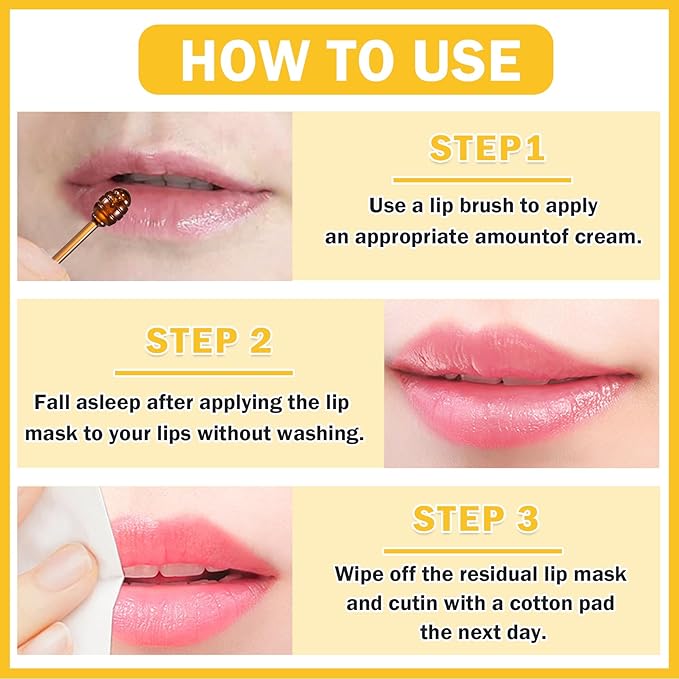 HOW TO USE

STEP1

Use a lip brush to apply an appropriate amountof cream.

STEP 2

Fall asleep after applying the lip mask to your lips without washing.

STEP 3

Wipe off the residual lip mask and cutin with a cotton pad the next day.