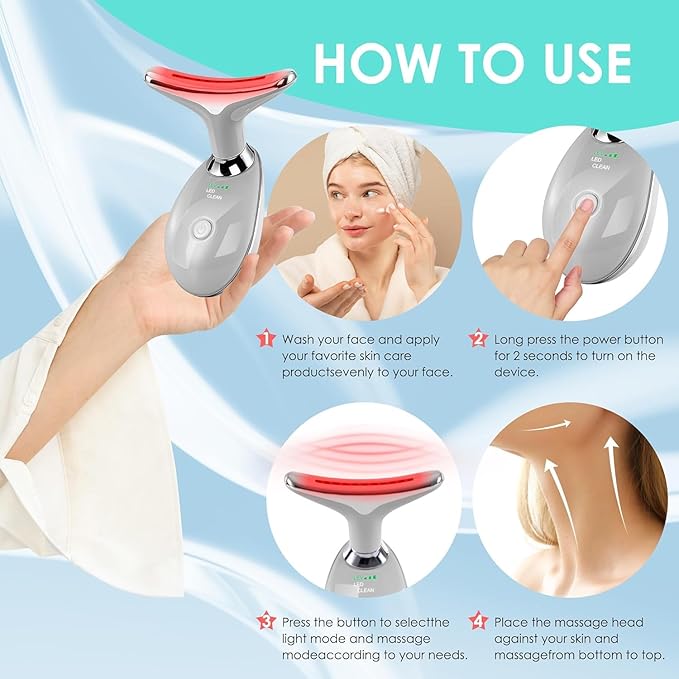 HOW TO USE

LED
CLEAN

LED
CLEAN

1 Wash your face and apply your favorite skin care productsevenly to your face.

2 Long press the power button for 2 seconds to turn on the device.

LED
CLEAN

3 Press the button to selectthe light mode and massage modeaccording to your needs.

4 Place the massage head against your skin and massagefrom bottom to top.