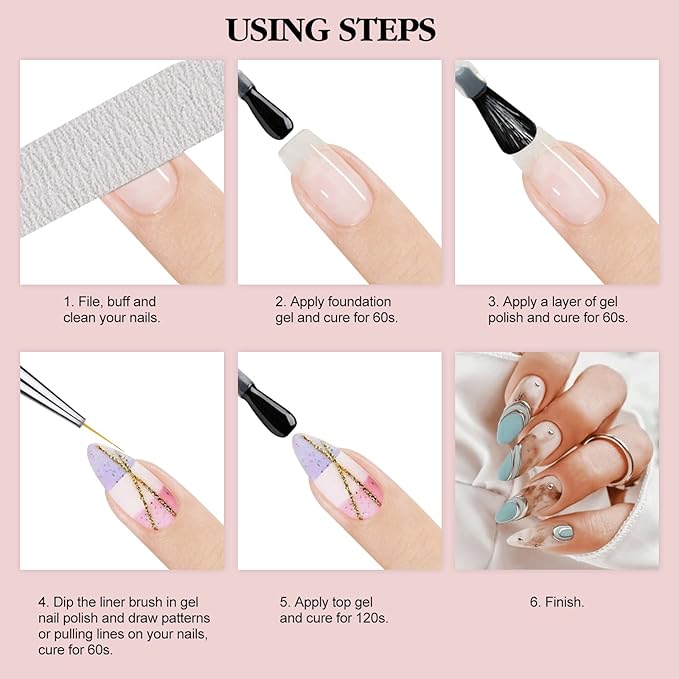 USING STEPS

1. File, buff and clean your nails.

2. Apply foundation gel and cure for 60s.

3. Apply a layer of gel polish and cure for 60s.

4. Dip the liner brush in gel nail polish and draw patterns or pulling lines on your nails, cure for 60s.

5. Apply top gel and cure for 120s.

6. Finish.