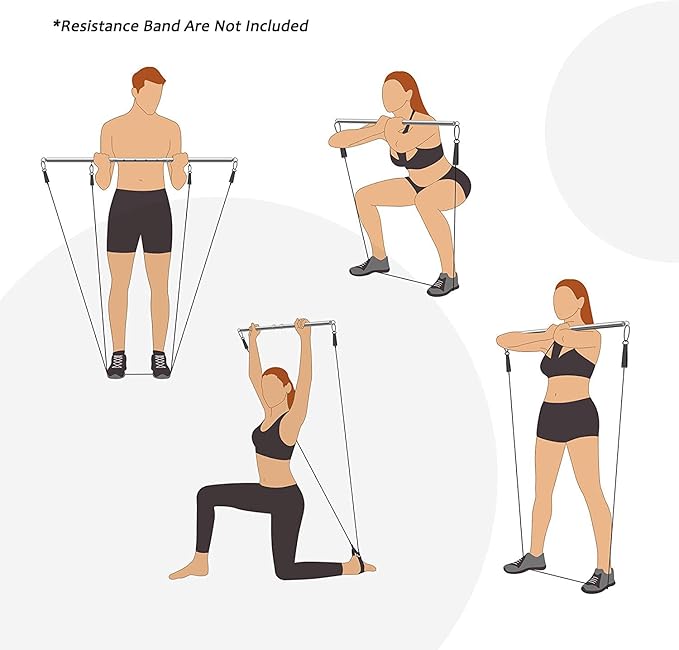 *Resistance Band Are Not Included