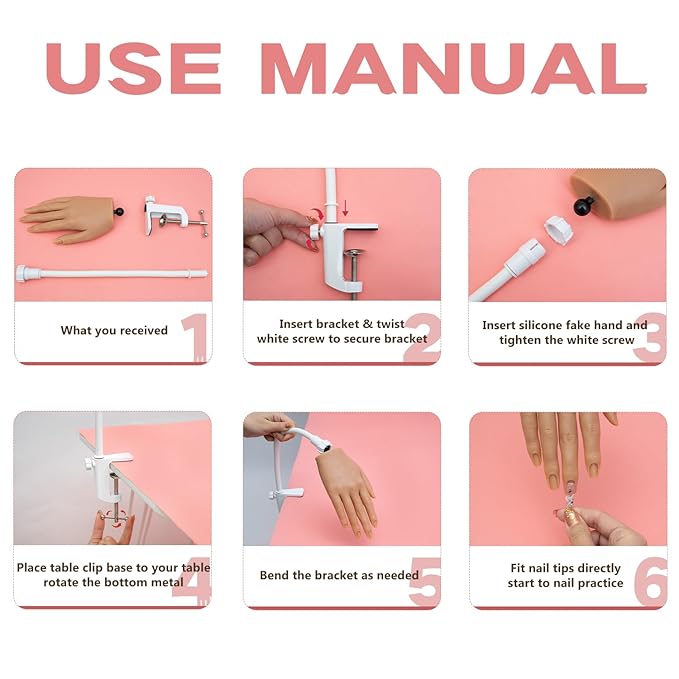 USE MANUAL

What you received 1

Insert bracket & twist white screw to secure bracket 2

Insert silicone fake hand and tighten the white screw 3

Place table clip base to your table rotate the bottom metal 4

Bend the bracket as needed 5

Fit nail tips directly start to nail practice 6