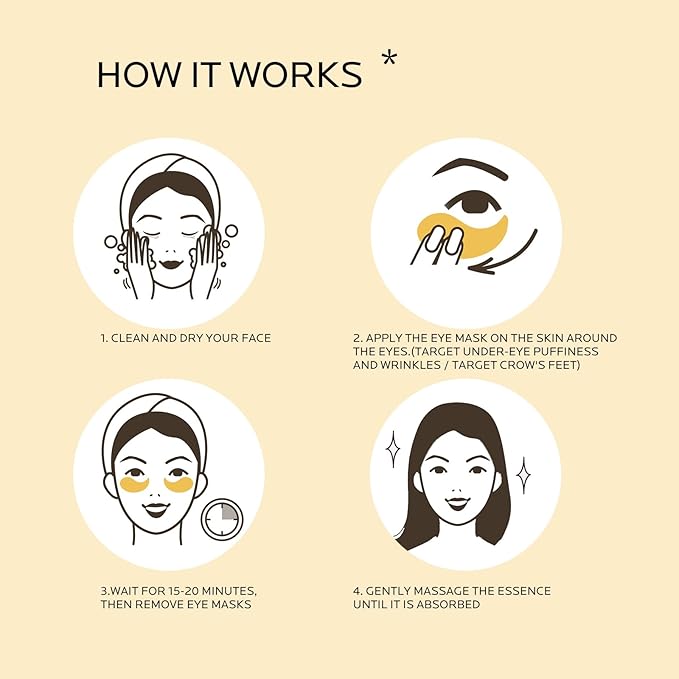 HOW IT WORKS *

1. CLEAN AND DRY YOUR FACE

2. APPLY THE EYE MASK ON THE SKIN AROUND THE EYES.(TARGET UNDER-EYE PUFFINESS AND WRINKLES / TARGET CROW'S FEET)

3.WAIT FOR 15-20 MINUTES, THEN REMOVE EYE MASKS

4. GENTLY MASSAGE THE ESSENCE UNTIL IT IS ABSORBED