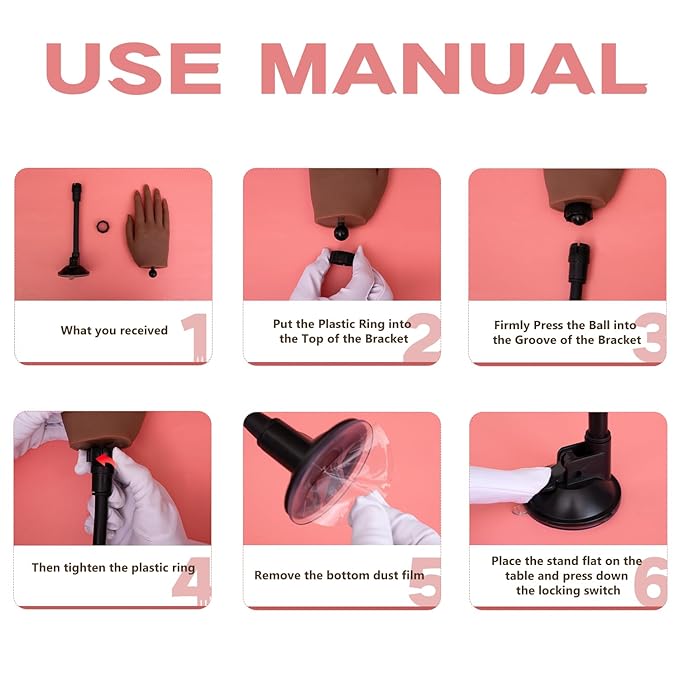 USE MANUAL

What you received
1

Put the Plastic Ring into the Top of the Bracket
2

Firmly Press the Ball into the Groove of the Bracket
3

Then tighten the plastic ring
4

Remove the bottom dust film
5

Place the stand flat on the table and press down the locking switch
6