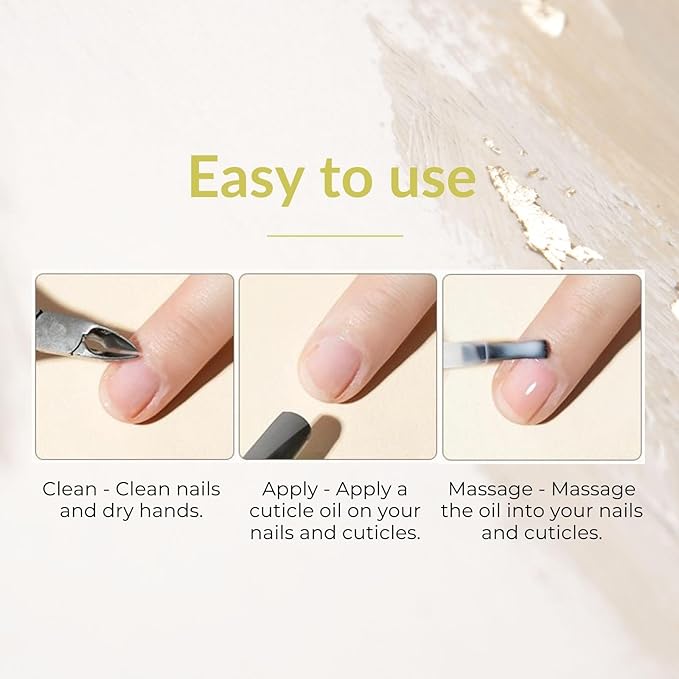 Easy to use

Clean - Clean nails and dry hands.

Apply - Apply a cuticle oil on your nails and cuticles.

Massage - Massage the oil into your nails and cuticles.