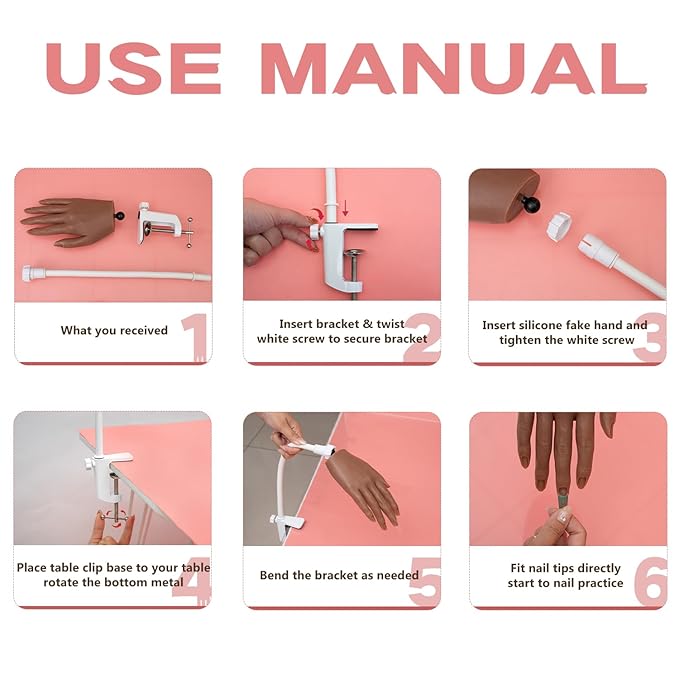 USE MANUAL

What you received 1

Insert bracket & twist white screw to secure bracket 2

Insert silicone fake hand and tighten the white screw 3

Place table clip base to your table rotate the bottom metal 4

Bend the bracket as needed 5

Fit nail tips directly start to nail practice 6