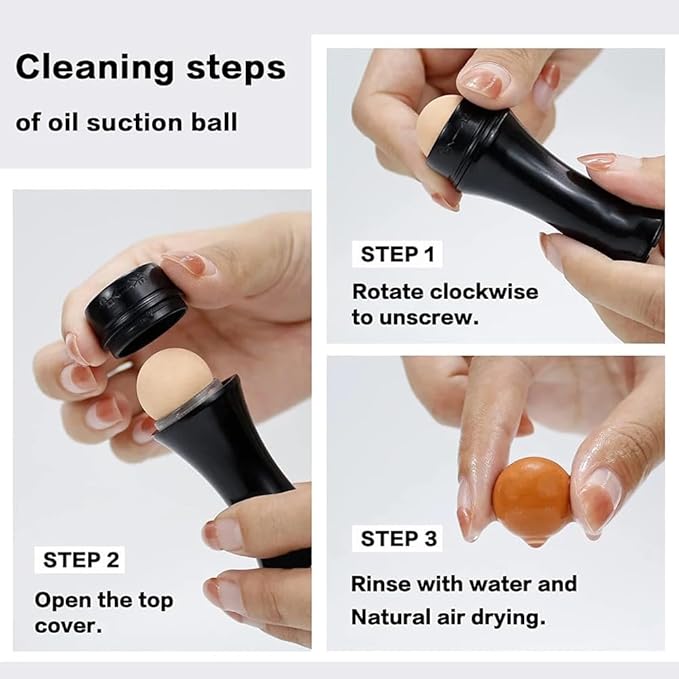 Cleaning steps
of oil suction ball

STEP 1
Rotate clockwise to unscrew.

STEP 2
Open the top cover.

STEP 3
Rinse with water and Natural air drying.