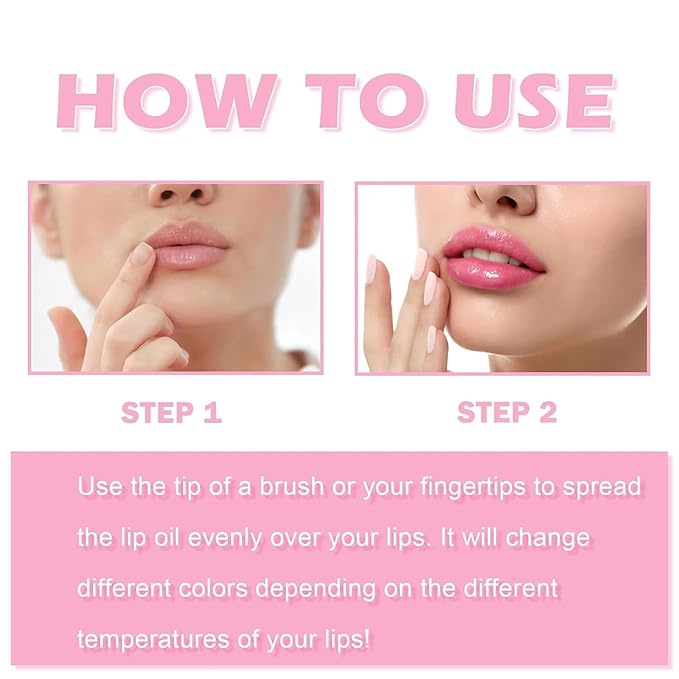 HOW TO USE

STEP 1

STEP 2

Use the tip of a brush or your fingertips to spread the lip oil evenly over your lips. It will change different colors depending on the different temperatures of your lips!